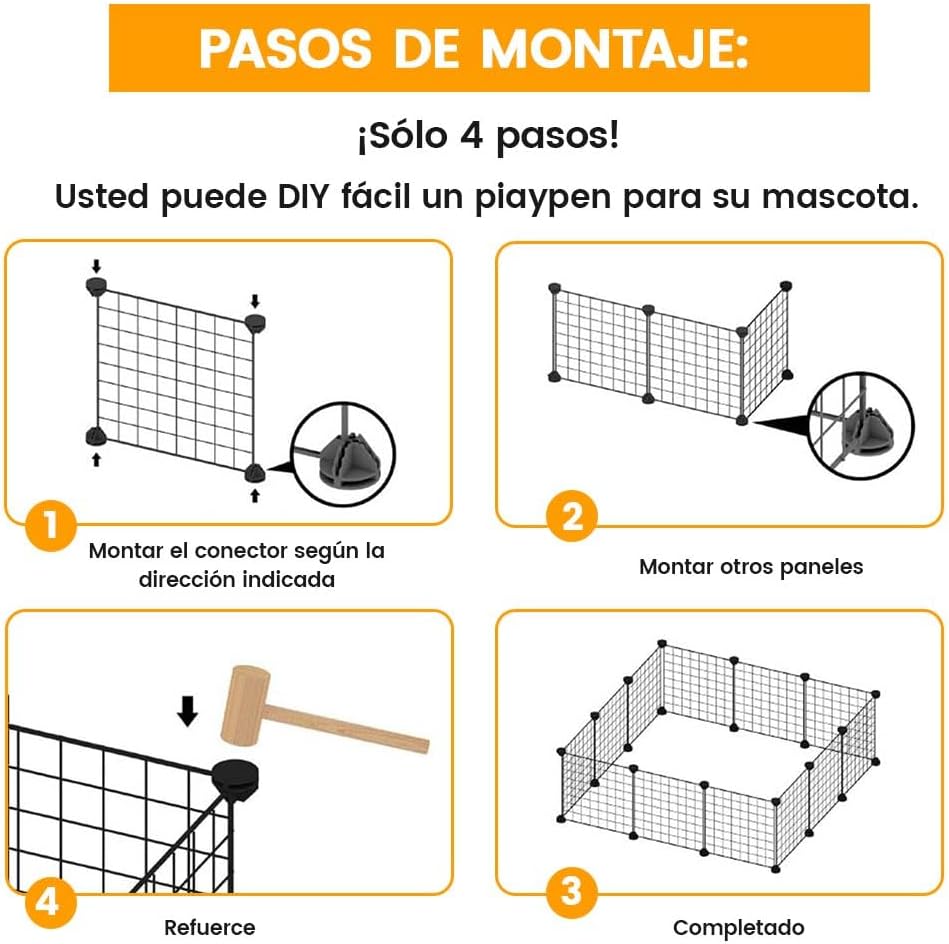 PASOS DE MONTAJE:

¡Sólo 4 pasos!

Usted puede DIY fácil un piaypen para su mascota.

1

Montar el conector según la dirección indicada

2

Montar otros paneles

4

Refuerce

3

Completado